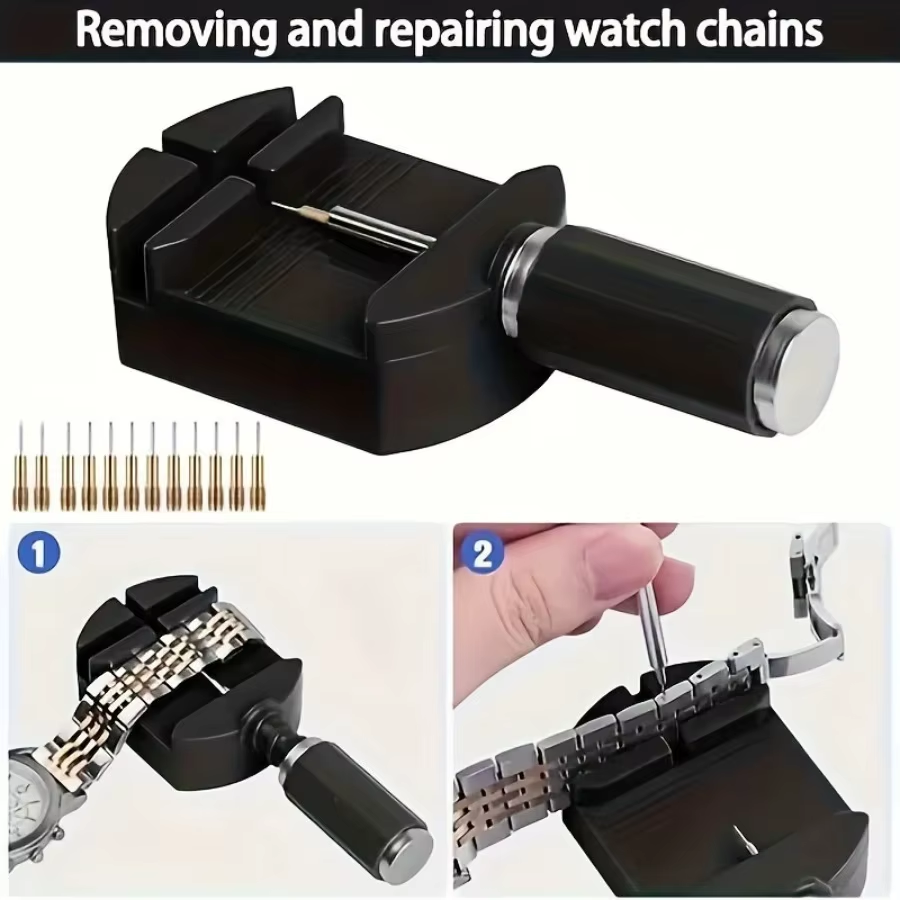 Removing and repairing watch chains

1

2